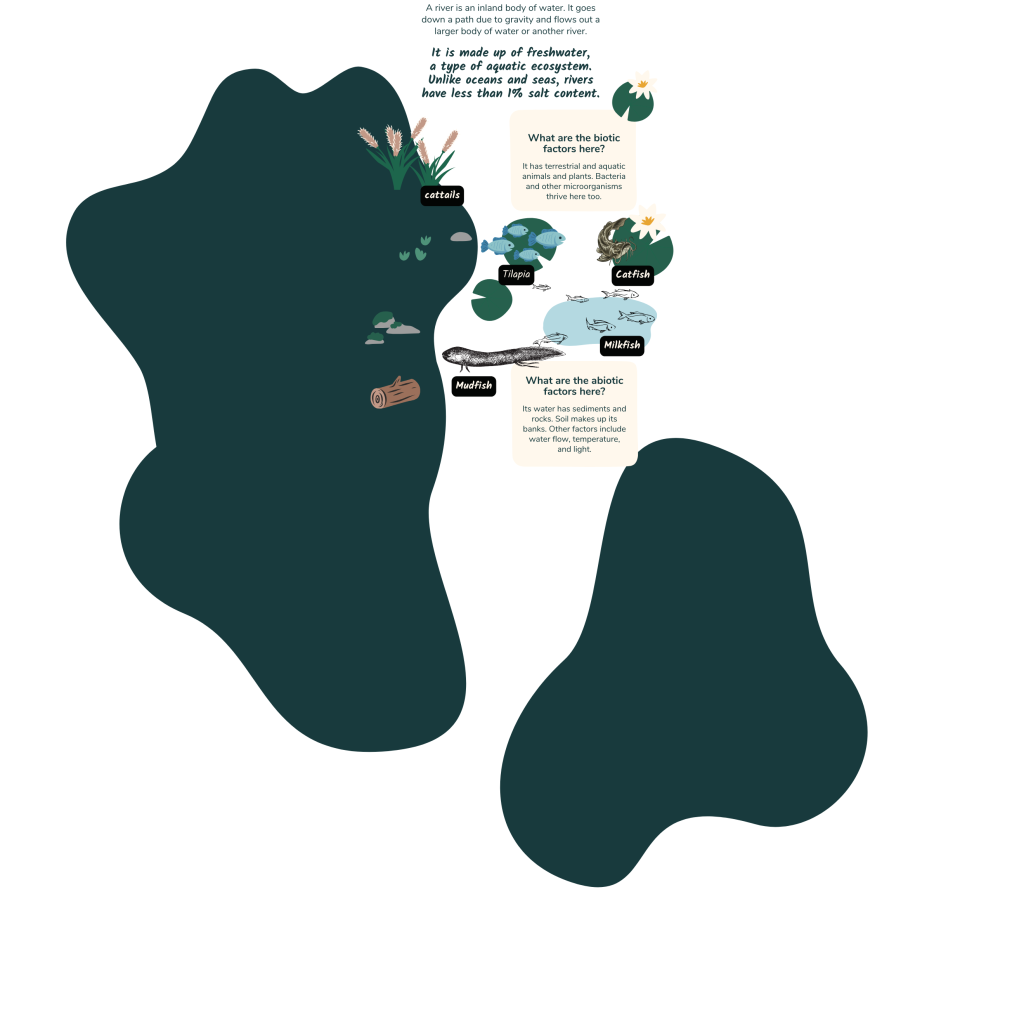 A river is an inland body of water. It goes down a path due to gravity and flows out a larger body of water or another river.

It is made up of freshwater, a type of aquatic ecosystem. Unlike oceans and seas, rivers have less than 1% salt content.

What are the biotic factors here?

It has terrestrial and aquatic animals and plants. Bacteria and other microorganisms thrive here too.

cattails

Tilapia

Catfish

Milkfish

Mudfish

What are the abiotic factors here?

Its water has sediments and rocks. Soil makes up its banks. Other factors include water flow, temperature, and light.